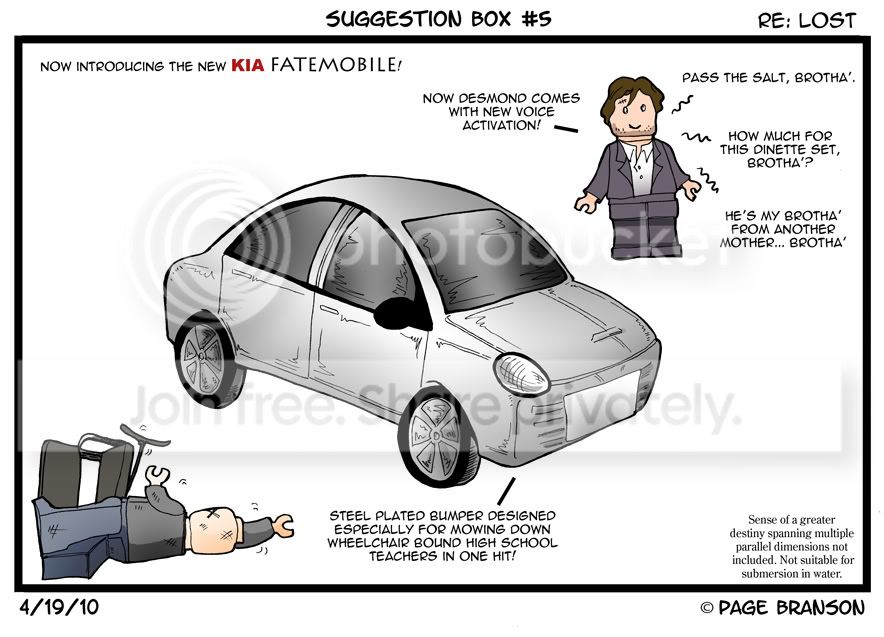 SUGGESTION BOX #5

RE: LOST

NOW INTRODUCING THE NEW KIA FATEMOBILE!

NOW DESMOND COMES WITH NEW VOICE ACTIVATION!

PASS THE SALT, BROTHA'.

HOW MUCH FOR THIS DINETTE SET, BROTHA'?

HE'S MY BROTHA' FROM ANOTHER MOTHER... BROTHA'

photobucket

Join free. Share privately.

STEEL PLATED BUMPER DESIGNED ESPECIALLY FOR MOWING DOWN WHEELCHAIR BOUND HIGH SCHOOL TEACHERS IN ONE HIT!

Sense of a greater destiny spanning multiple parallel dimensions not included. Not suitable for submersion in water.

4/19/10

© PAGE BRANSON